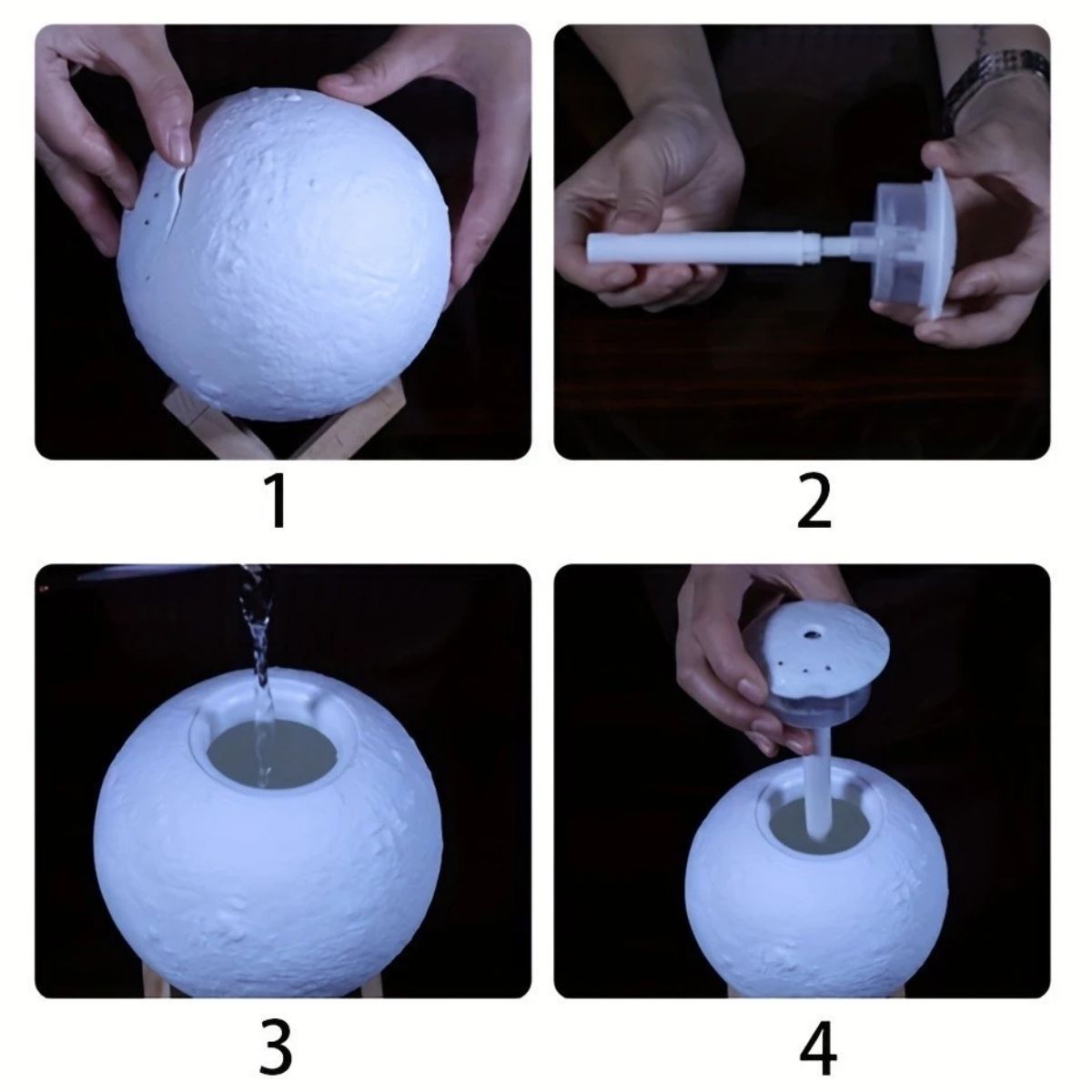 1

2

3

4